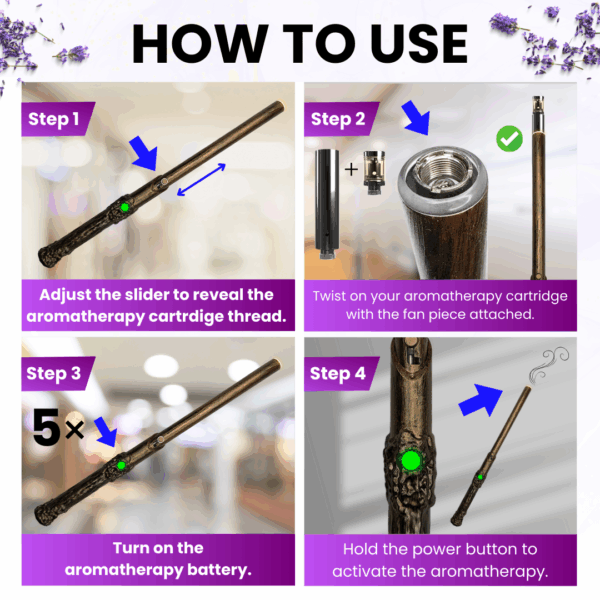 HOW TO USE

Step 1

Adjust the slider to reveal the aromatherapy cartrdige thread.

Step 2

+

Twist on your aromatherapy cartridge with the fan piece attached.

Step 3

5×

Turn on the aromatherapy battery.

Step 4

Hold the power button to activate the aromatherapy.