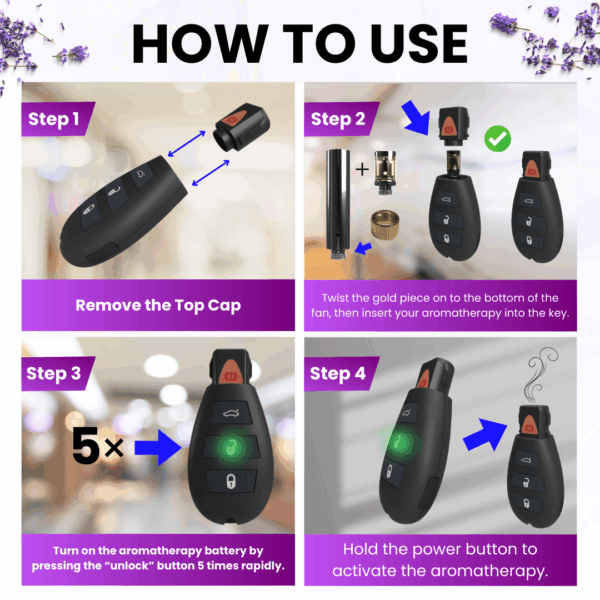 HOW TO USE

Step 1

Remove the Top Cap

Step 2

+

Twist the gold piece on to the bottom of the fan, then insert your aromatherapy into the key.

Step 3

5×

Turn on the aromatherapy battery by pressing the "unlock" button 5 times rapidly.

Step 4

Hold the power button to activate the aromatherapy.