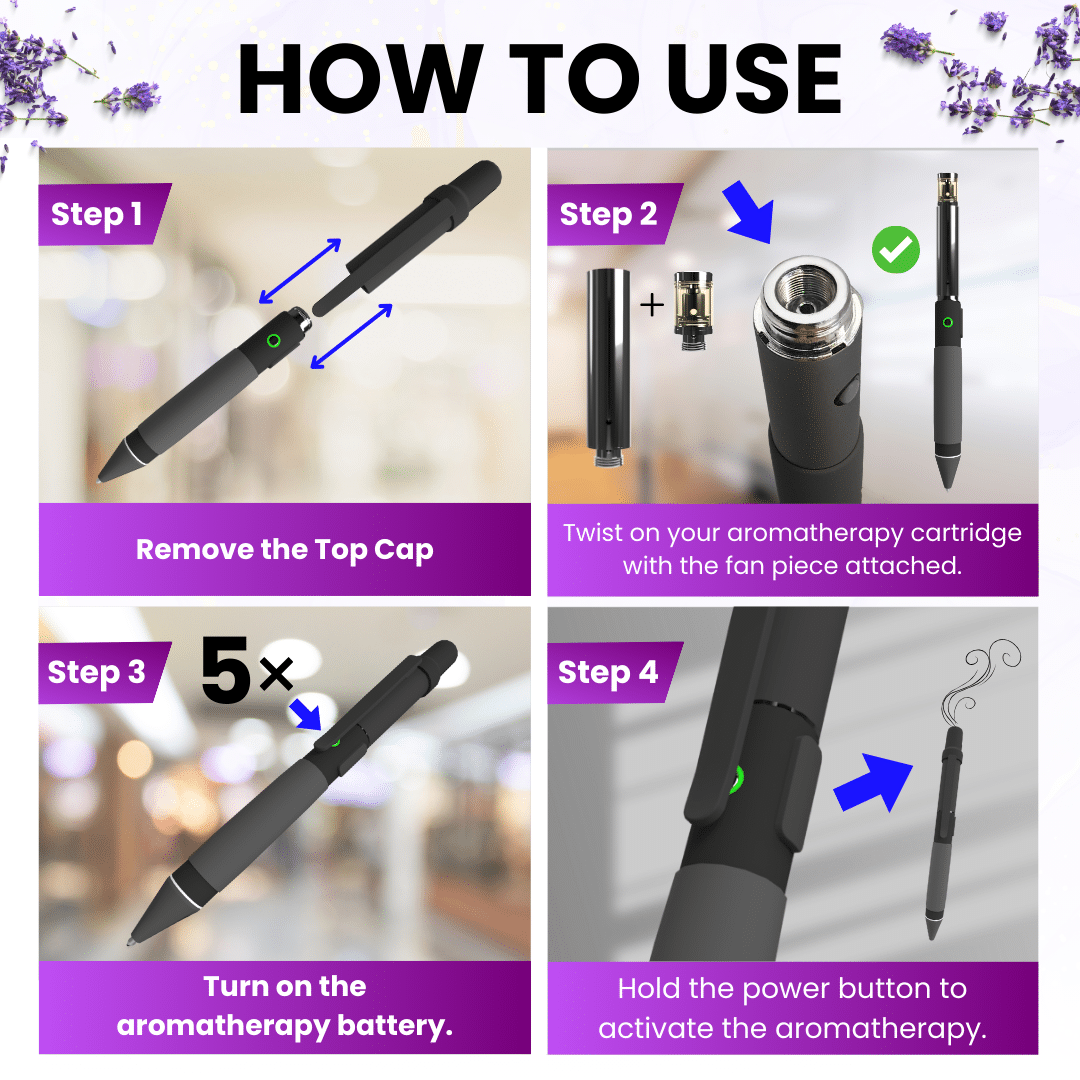 HOW TO USE

Step 1

Remove the Top Cap

Step 2

+

Twist on your aromatherapy cartridge with the fan piece attached.

Step 3

5×

Turn on the aromatherapy battery.

Step 4

Hold the power button to activate the aromatherapy.