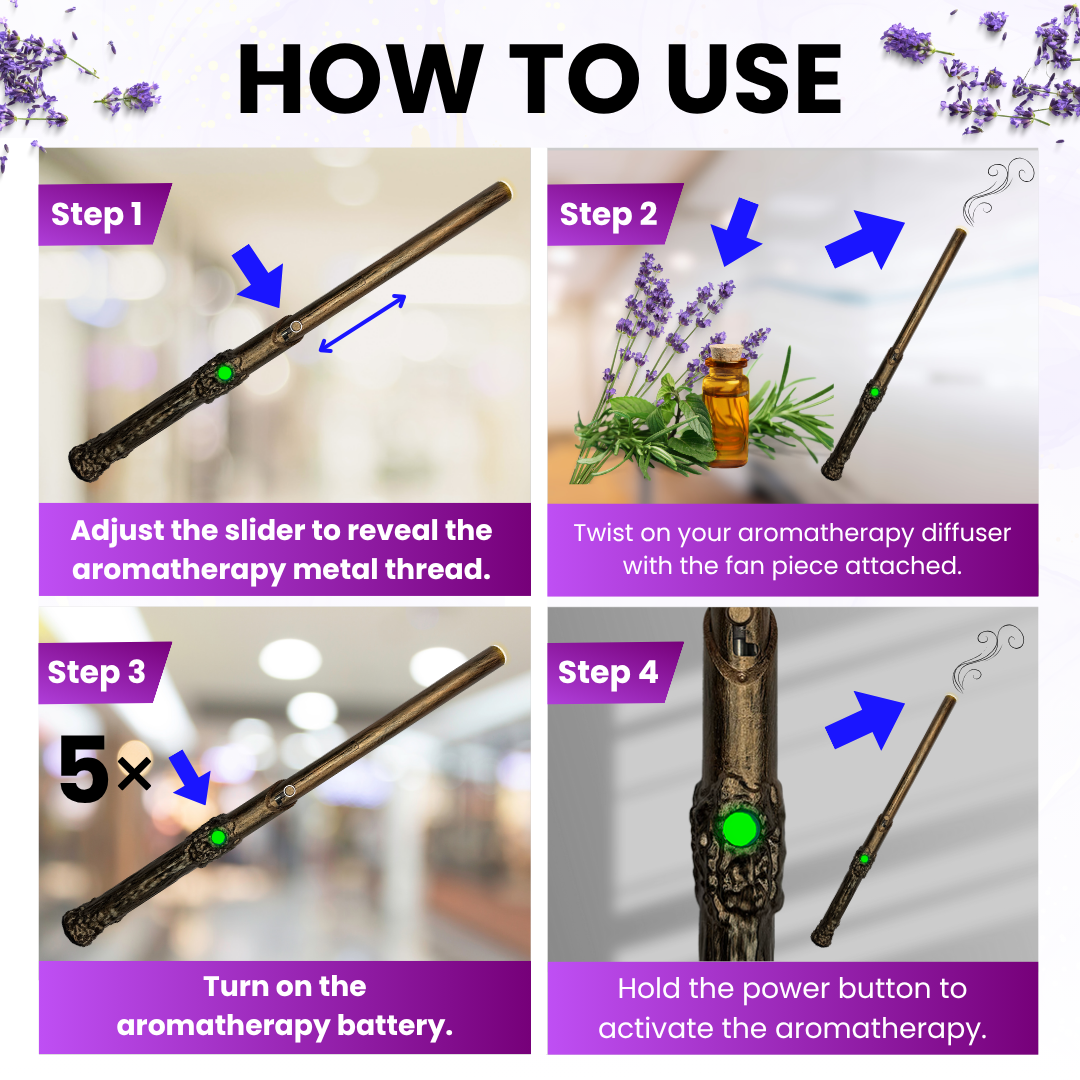 HOW TO USE

Step 1

Adjust the slider to reveal the aromatherapy metal thread.

Step 2

Twist on your aromatherapy diffuser with the fan piece attached.

Step 3

5×

Turn on the aromatherapy battery.

Step 4

Hold the power button to activate the aromatherapy.