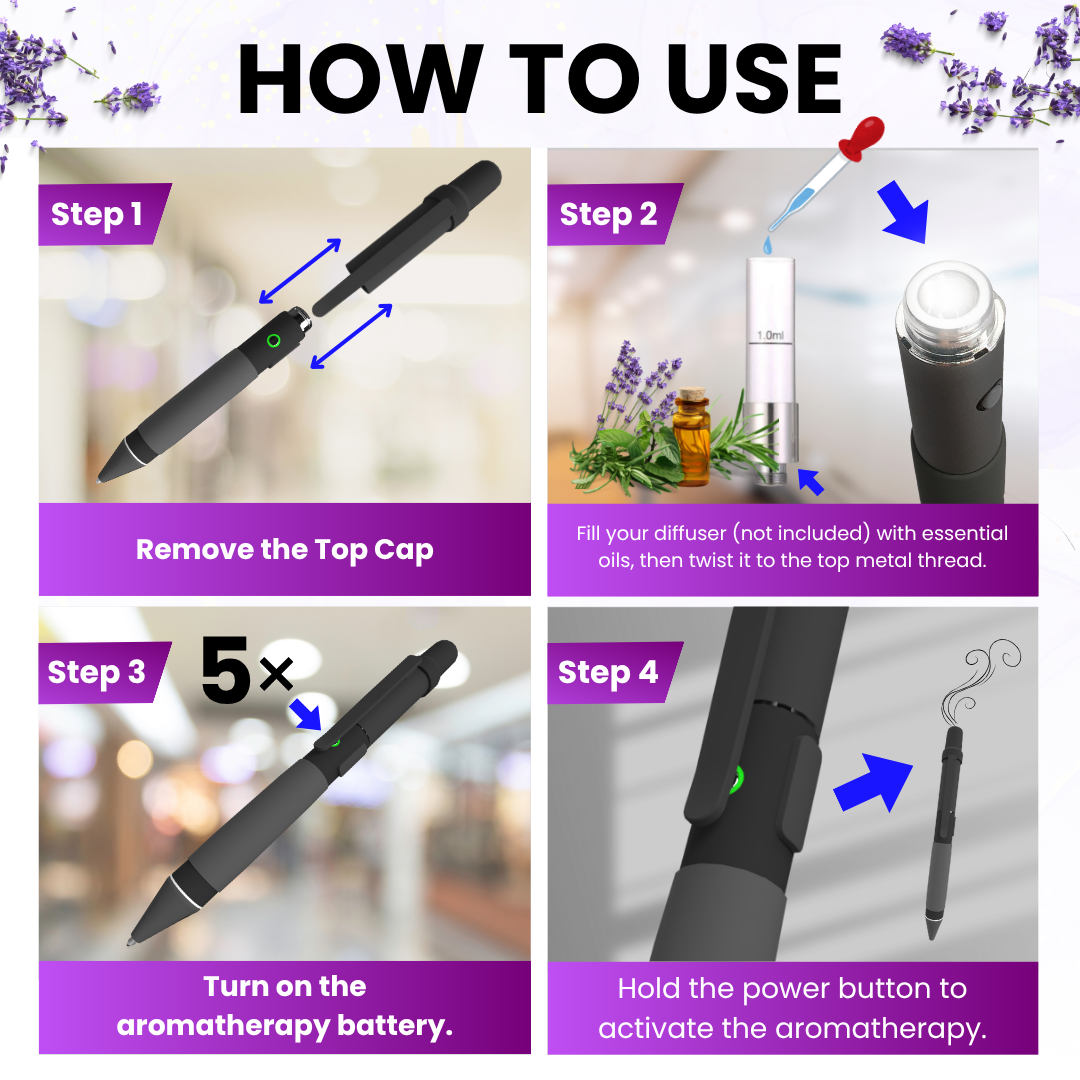 HOW TO USE

Step 1

Remove the Top Cap

Step 2

1.0ml

Fill your diffuser (not included) with essential oils, then twist it to the top metal thread.

Step 3

5×

Turn on the aromatherapy battery.

Step 4

Hold the power button to activate the aromatherapy.